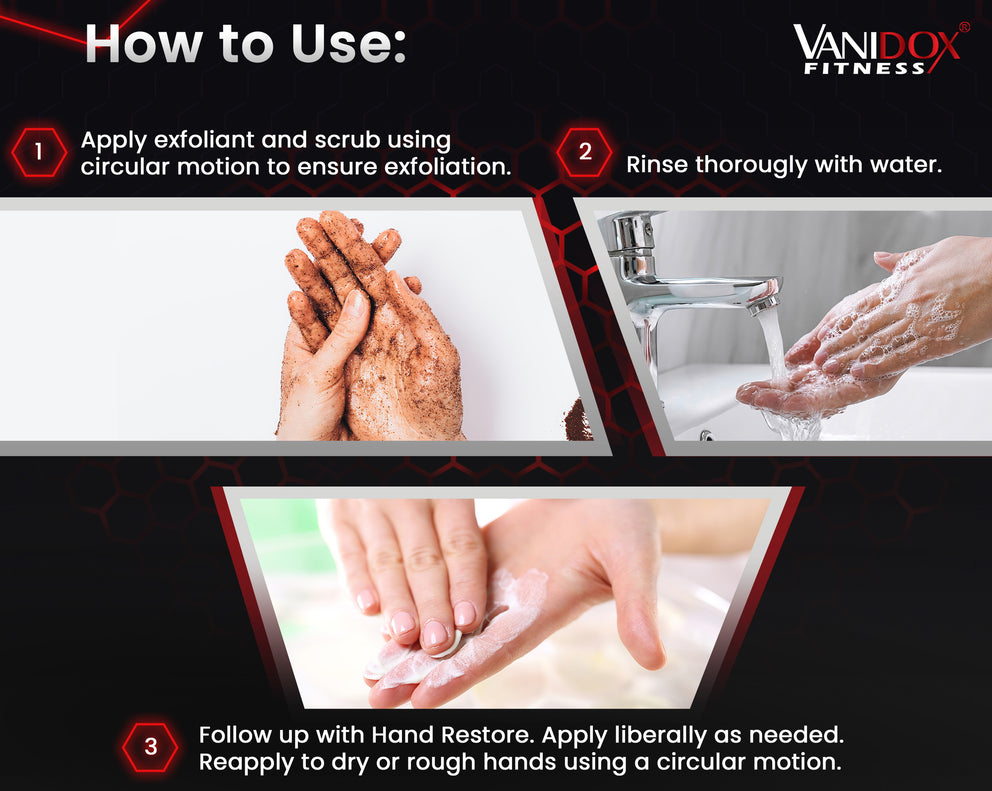 How to Use:

VANIDOX® FITNESS

1 Apply exfoliant and scrub using circular motion to ensure exfoliation.

2 Rinse thorougly with water.

3 Follow up with Hand Restore. Apply liberally as needed. Reapply to dry or rough hands using a circular motion.